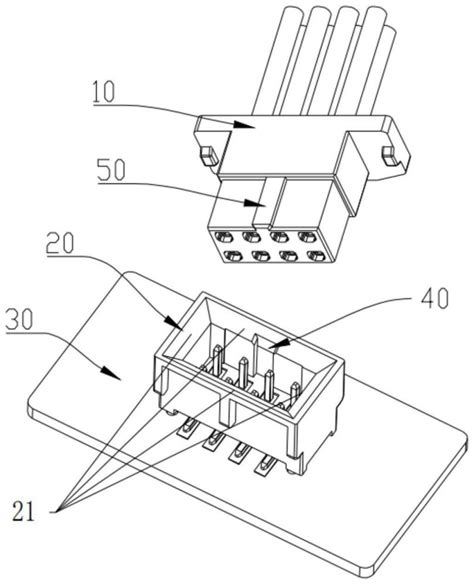 10
50
20
40
30
21