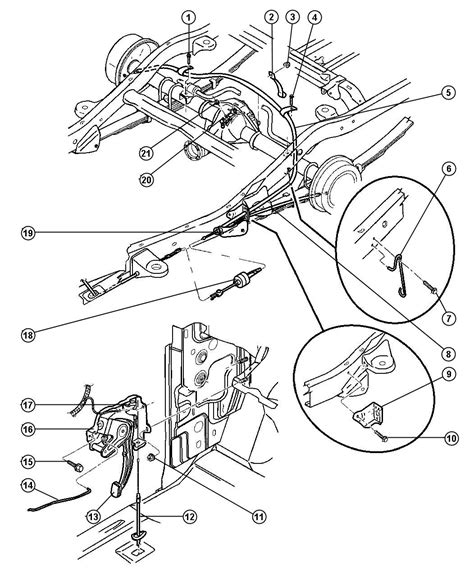 1
2
3
4
5
21
20
6
19
7
18
8
9
17
16
10
15
14
13
12
11