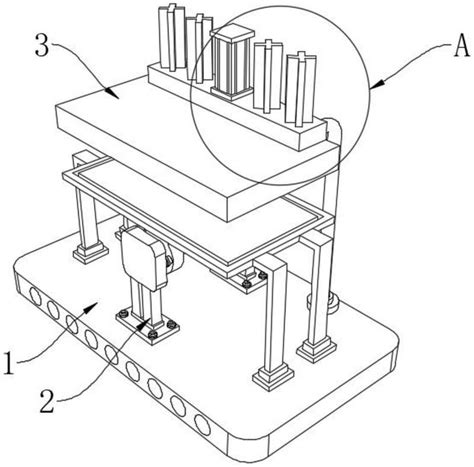 3
A
1
2