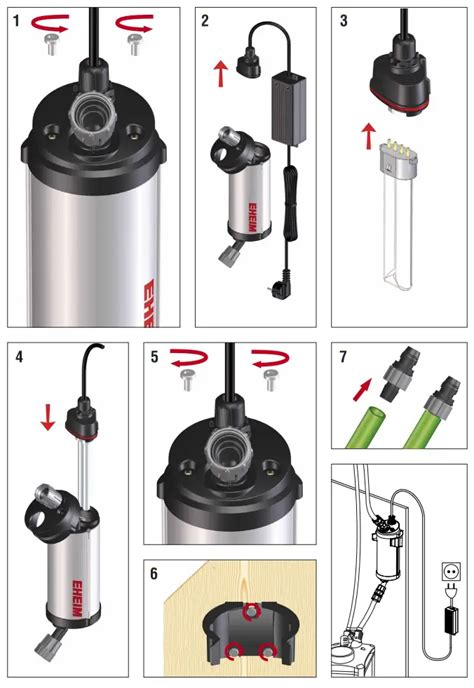 1

EHEIM

2

EHEIM

3

4

EHEIM

5

6

7