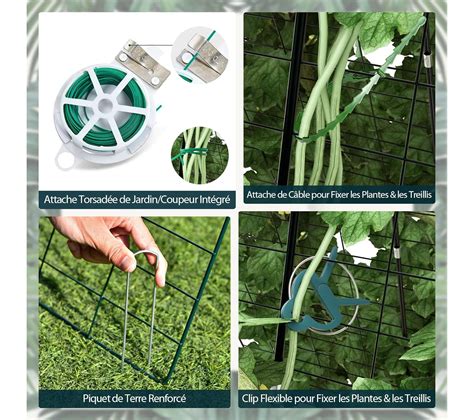 Attache Torsadée de Jardin/Coupeur Intégré

Attache de Câble pour Fixer les Plantes & les Treillis

Piquet de Terre Renforcé

Clip Flexible pour Fixer les Plantes & les Treillis