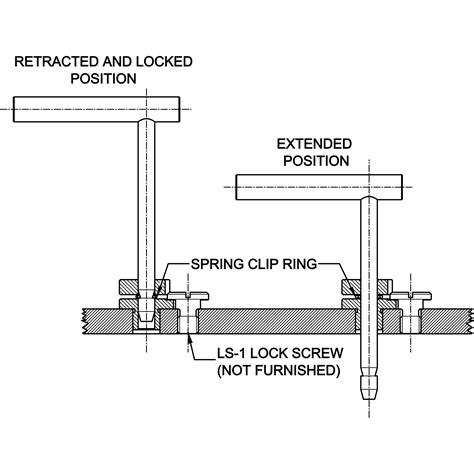 RETRACTED AND LOCKED POSITION

EXTENDED POSITION

SPRING CLIP RING

LS-1 LOCK SCREW (NOT FURNISHED)