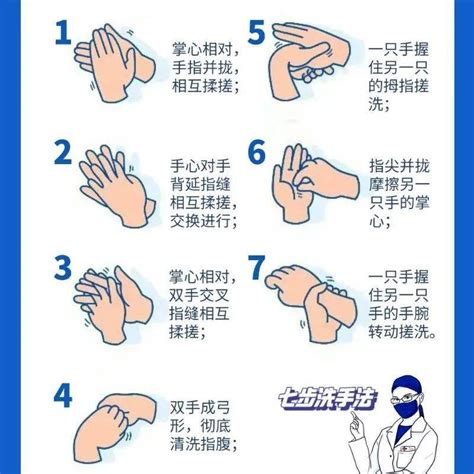 1
掌心相对，手指并拢，相互揉搓；

2
手心对手背延指缝相互揉搓，交换进行；

3
掌心相对，双手交叉指缝相互揉搓；

4
双手成弓形，彻底清洗指腹；

5
一只手握住另一只的拇指搓洗；

6
指尖并拢摩擦另一只手的掌心；

7
一只手握住另一只手的手腕转动搓洗。

七步洗手法