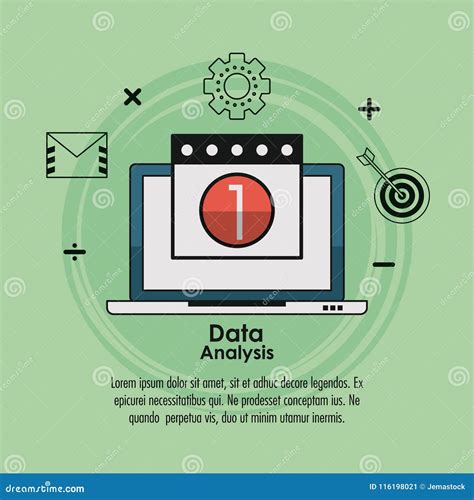 1

Data Analysis

Lorem ipsum dolor sit amet, sit et adhuc decore legendos. Ex epicurei necessitatibus qui. Ne prodesset conceptam ius. Ne quando perpetua vis, duo ut minim utamur inermis.

dreamstime.com

ID 116198021 © Jemastock