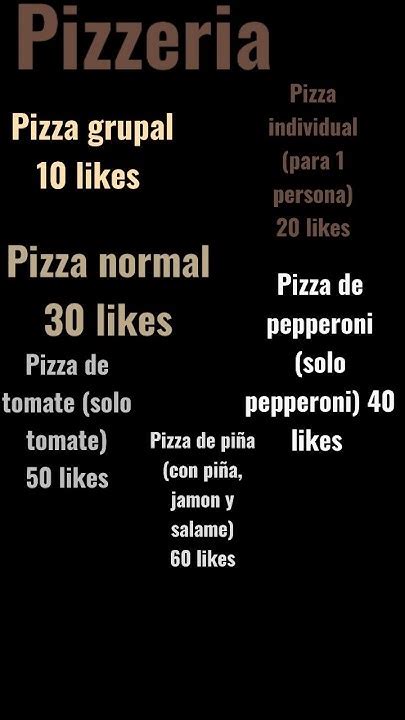 Pizzeria

Pizza grupal
10 likes

Pizza individual (para 1 persona)
20 likes

Pizza normal
30 likes

Pizza de pepperoni (solo pepperoni) 40 likes

Pizza de tomate (solo tomate)
50 likes

Pizza de piña (con piña, jamon y salame)
60 likes