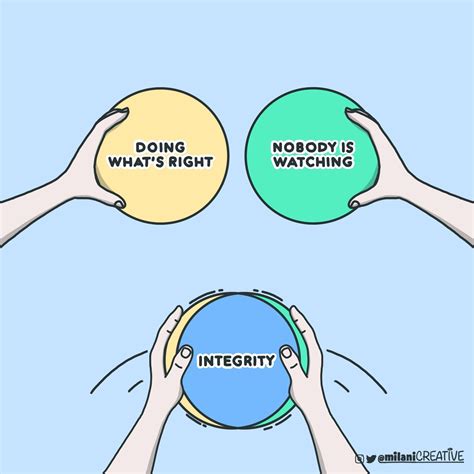 DOING WHAT'S RIGHT

NOBODY IS WATCHING

INTEGRITY

@milaniCREATIVE