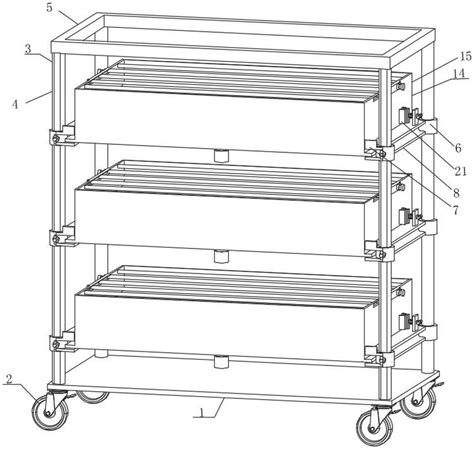 5
3
4
15
14
6
21
8
7
2
1