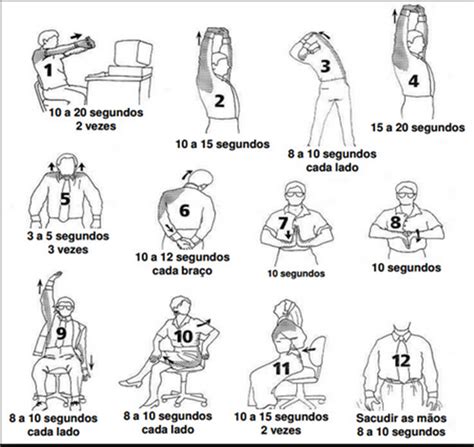 1
10 a 20 segundos
2 vezes

2
10 a 15 segundos

3
8 a 10 segundos
cada lado

4
15 a 20 segundos

5
3 a 5 segundos
3 vezes

6
10 a 12 segundos
cada braço

7
10 segundos

8
10 segundos

9
8 a 10 segundos
cada lado

10
8 a 10 segundos
cada lado

11
10 a 15 segundos
2 vezes

12
Sacudir as mãos
8 a 10 segundos