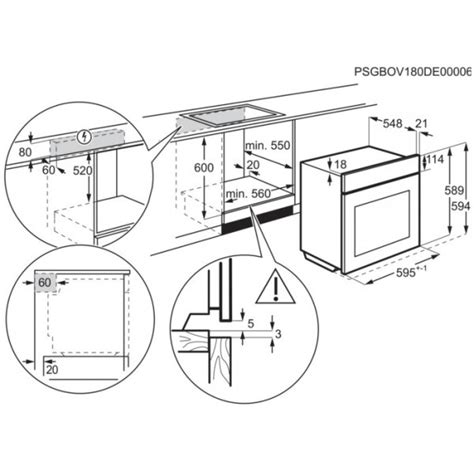 PSGBOV180DE00006

80
60
520

600
min. 550
20
min. 560

548
21
18
114
589
594
595$^{+-1}$

60
20

5
3