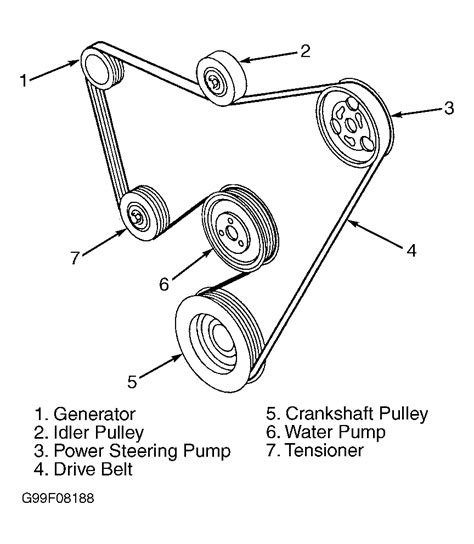 1
2
3
4
7
6
5

1. Generator
2. Idler Pulley
3. Power Steering Pump
4. Drive Belt

5. Crankshaft Pulley
6. Water Pump
7. Tensioner

G99F08188