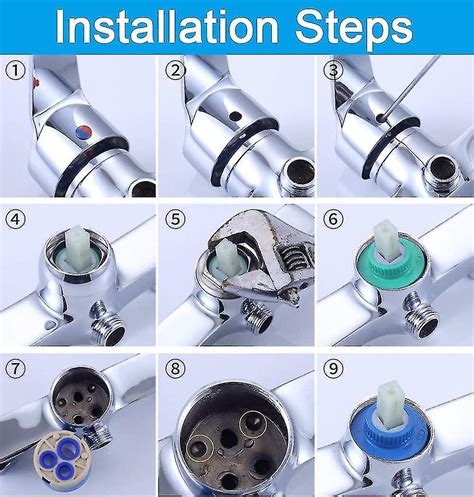 Installation Steps

①

②

③

④

⑤

⑥

⑦

⑧

⑨