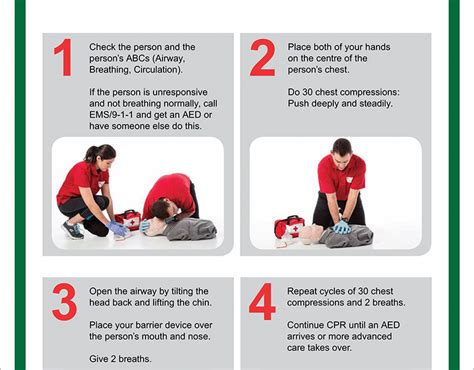 1
Check the person and the person's ABCs (Airway, Breathing, Circulation).

If the person is unresponsive and not breathing normally, call EMS/9-1-1 and get an AED or have someone else do this.

2
Place both of your hands on the centre of the person's chest.

Do 30 chest compressions: Push deeply and steadily.

3
Open the airway by tilting the head back and lifting the chin.

Place your barrier device over the person's mouth and nose.

Give 2 breaths.

4
Repeat cycles of 30 chest compressions and 2 breaths.

Continue CPR until an AED arrives or more advanced care takes over.