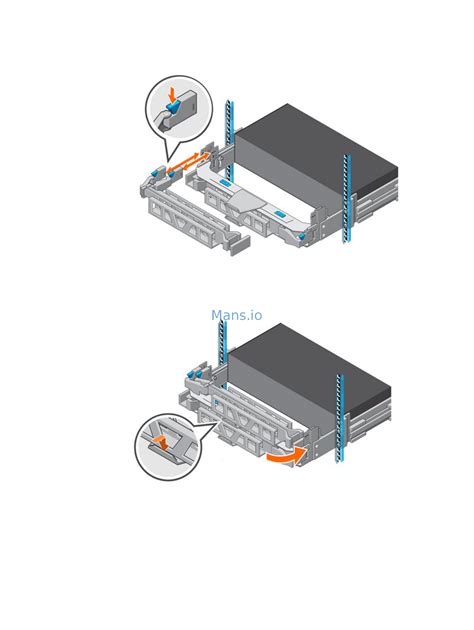 Mans.io