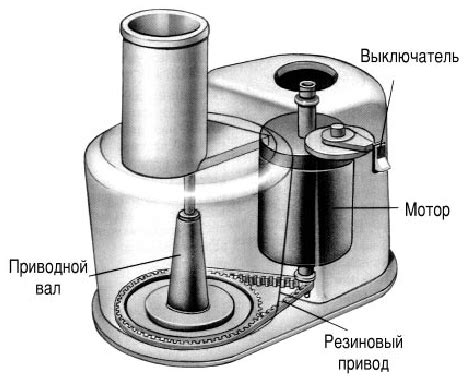 Выключатель

Мотор

Приводной вал

Резиновый привод