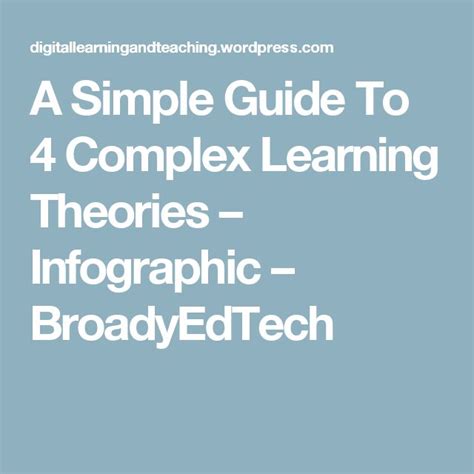 digitallearningandteaching.wordpress.com

A Simple Guide To 4 Complex Learning Theories – Infographic – BroadyEdTech