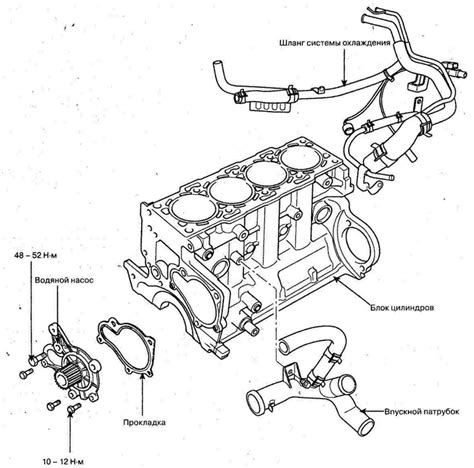 Шланг системы охлаждения

48 – 52 Н·м

Водяной насос

Блок цилиндров

Впускной патрубок

Прокладка

10 – 12 Н·м