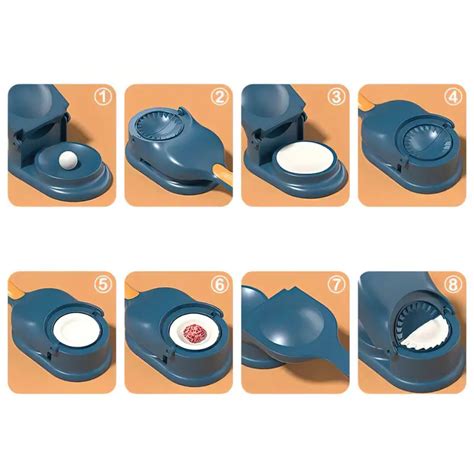 ①
②
③
④
⑤
⑥
⑦
⑧