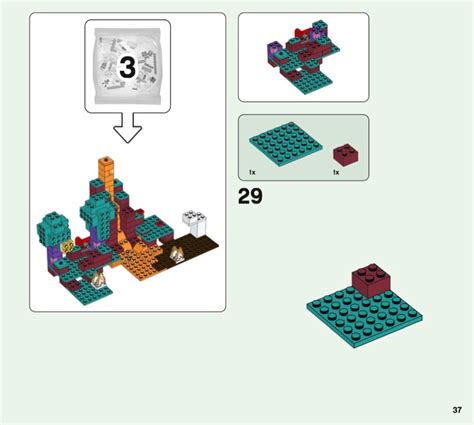 3

1x

1x

29

37