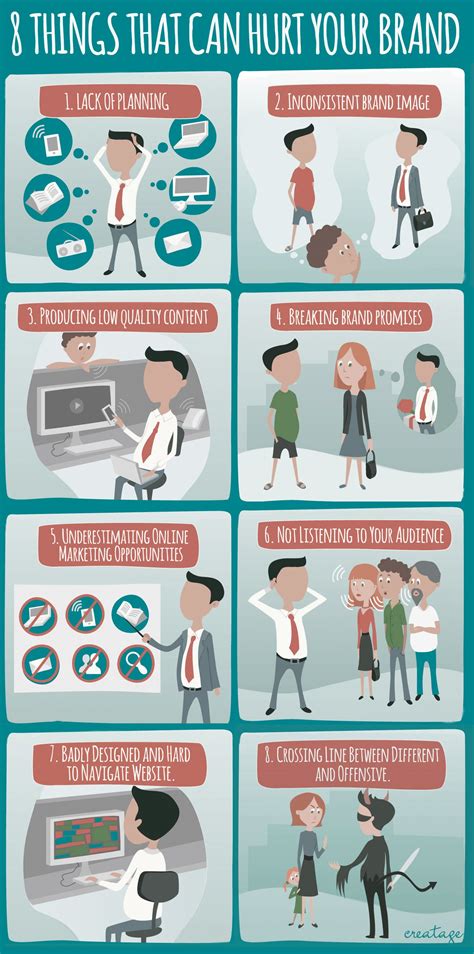 8 THINGS THAT CAN HURT YOUR BRAND

1. LACK OF PLANNING

2. INCONSISTENT BRAND IMAGE

3. PRODUCING LOW QUALITY CONTENT

4. BREAKING BRAND PROMISES

5. UNDERESTIMATING ONLINE MARKETING OPPORTUNITIES

6. NOT LISTENING TO YOUR AUDIENCE

7. BADLY DESIGNED AND HARD TO NAVIGATE WEBSITE.

8. CROSSING LINE BETWEEN DIFFERENT AND OFFENSIVE.

creatage