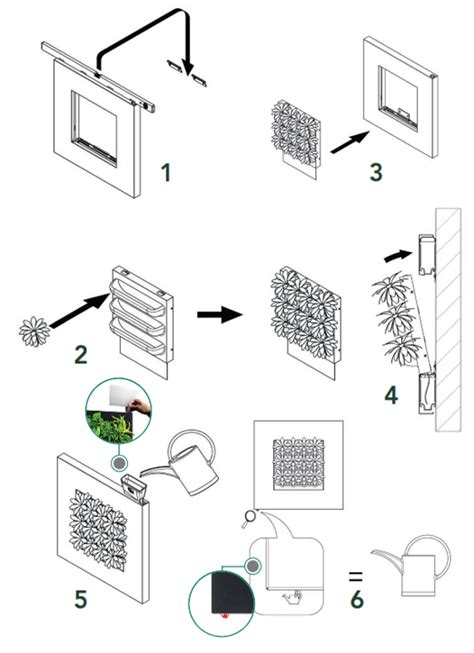 1

3

2

4

5

=

6