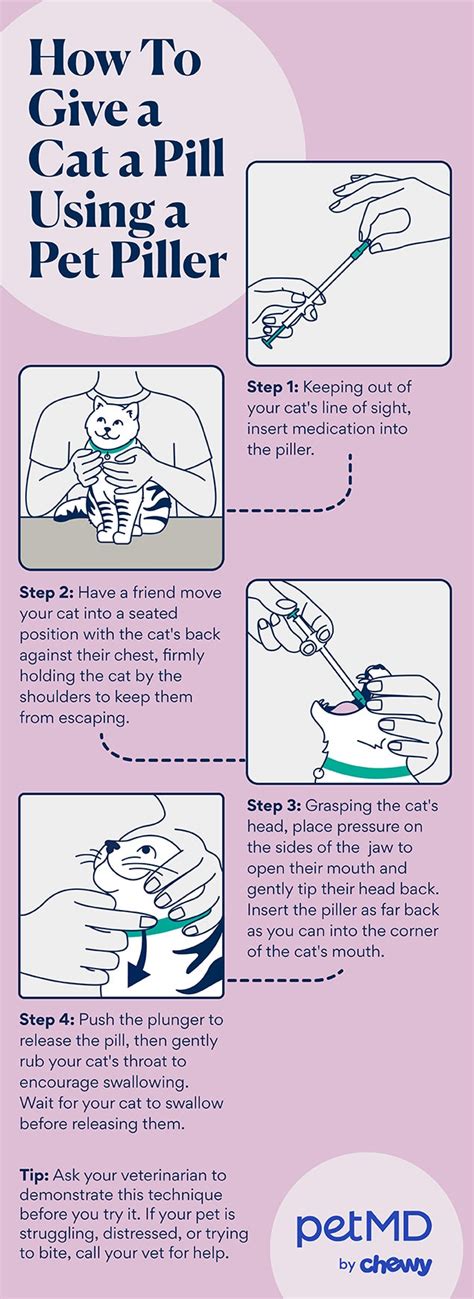 How To Give a Cat a Pill Using a Pet Piller

Step 1: Keeping out of your cat's line of sight, insert medication into the piller.

Step 2: Have a friend move your cat into a seated position with the cat's back against their chest, firmly holding the cat by the shoulders to keep them from escaping.

Step 3: Grasping the cat's head, place pressure on the sides of the jaw to open their mouth and gently tip their head back. Insert the piller as far back as you can into the corner of the cat's mouth.

Step 4: Push the plunger to release the pill, then gently rub your cat's throat to encourage swallowing. Wait for your cat to swallow before releasing them.

Tip: Ask your veterinarian to demonstrate this technique before you try it. If your pet is struggling, distressed, or trying to bite, call your vet for help.

petMD by chewy