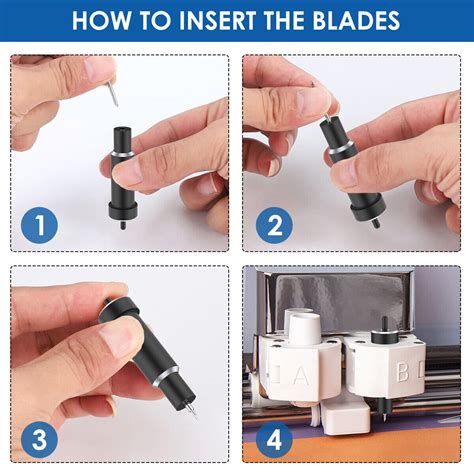 HOW TO INSERT THE BLADES

1

2

3

A

B

4