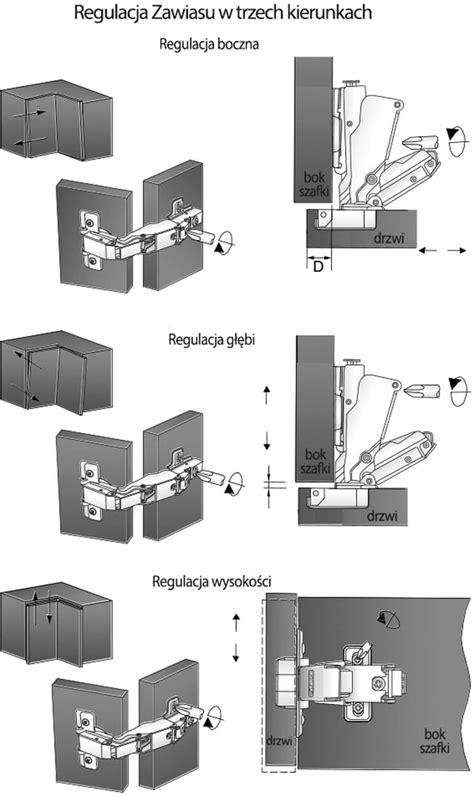 Regulacja Zawiasu w trzech kierunkach

Regulacja boczna

bok szafki

drzwi

D

Regulacja głębi

bok szafki

drzwi

Regulacja wysokości

drzwi

bok szafki