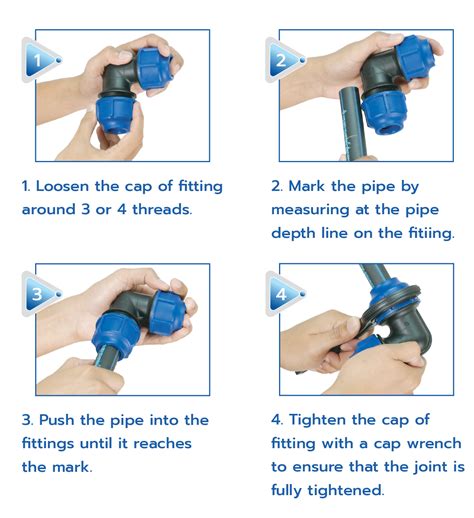 1

1. Loosen the cap of fitting around 3 or 4 threads.

2

2. Mark the pipe by measuring at the pipe depth line on the fitiing.

3

3. Push the pipe into the fittings until it reaches the mark.

4

4. Tighten the cap of fitting with a cap wrench to ensure that the joint is fully tightened.