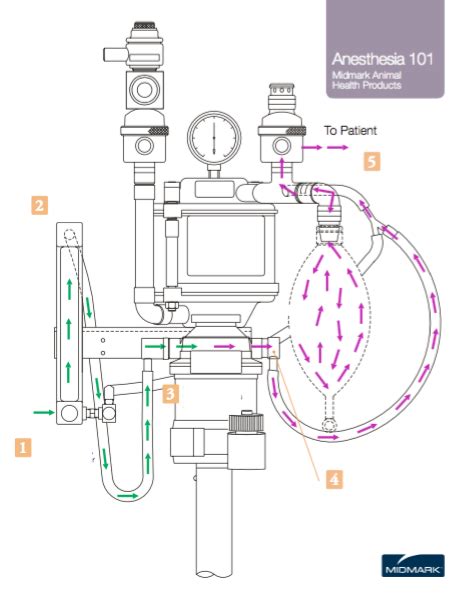 Anesthesia 101
Midmark Animal Health Products

To Patient

5

2

3

1

4

MIDMARK