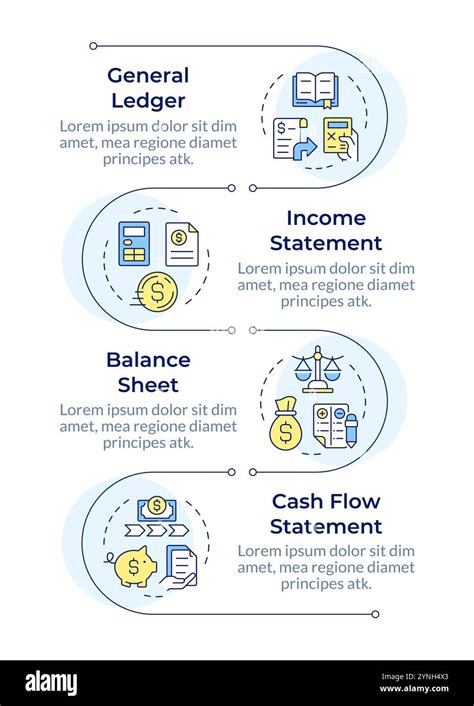 General Ledger

Lorem ipsum dolor sit dim amet, mea regione diamet principes atk.

Income Statement

Lorem ipsum dolor sit dim amet, mea regione diamet principes atk.

Balance Sheet

Lorem ipsum dolor sit dim amet, mea regione diamet principes atk.

Cash Flow Statement

Lorem ipsum dolor sit dim amet, mea regione diamet principes atk.

alamy

Image ID: 2YNH4X3
www.alamy.com