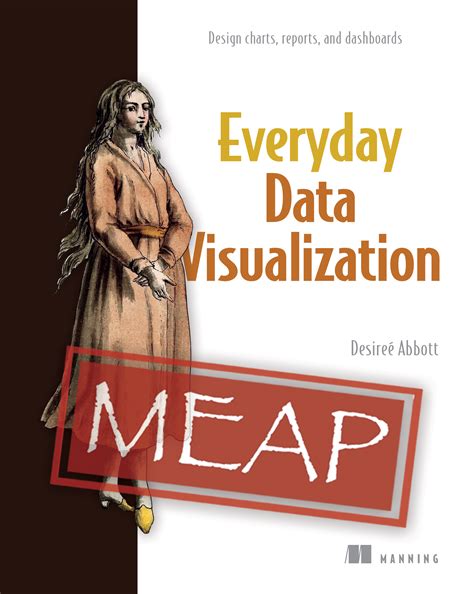 Design charts, reports, and dashboards

Everyday Data Visualization

Desireé Abbott

MEAP

MANNING