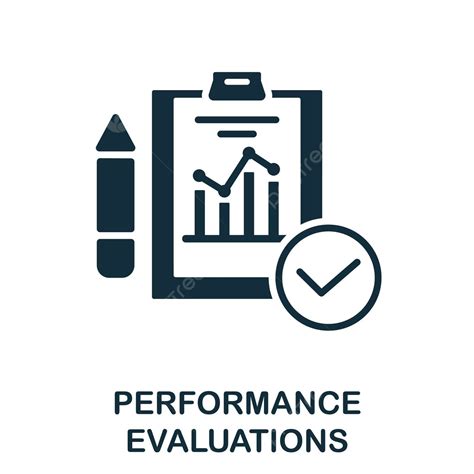 PERFORMANCE
EVALUATIONS