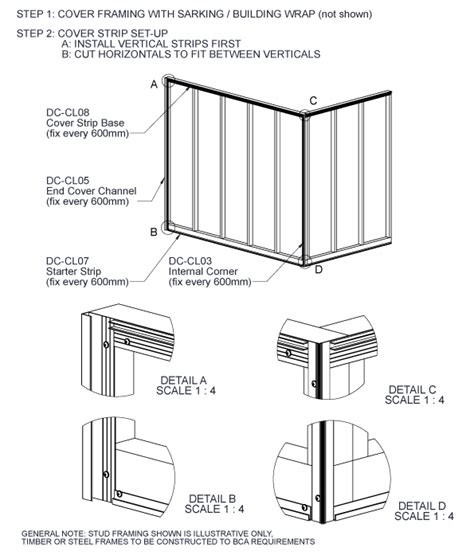 STEP 1: COVER FRAMING WITH SARKING / BUILDING WRAP (not shown)

STEP 2: COVER STRIP SET-UP
A: INSTALL VERTICAL STRIPS FIRST
B: CUT HORIZONTALS TO FIT BETWEEN VERTICALS

A

C

DC-CL08
Cover Strip Base
(fix every 600mm)

DC-CL05
End Cover Channel
(fix every 600mm)

B

DC-CL07
Starter Strip
(fix every 600mm)

DC-CL03
Internal Corner
(fix every 600mm)

D

DETAIL A
SCALE 1 : 4

DETAIL C
SCALE 1 : 4

DETAIL B
SCALE 1 : 4

DETAIL D
SCALE 1 : 4

GENERAL NOTE: STUD FRAMING SHOWN IS ILLUSTRATIVE ONLY,
TIMBER OR STEEL FRAMES TO BE CONSTRUCTED TO BCA REQUIREMENTS