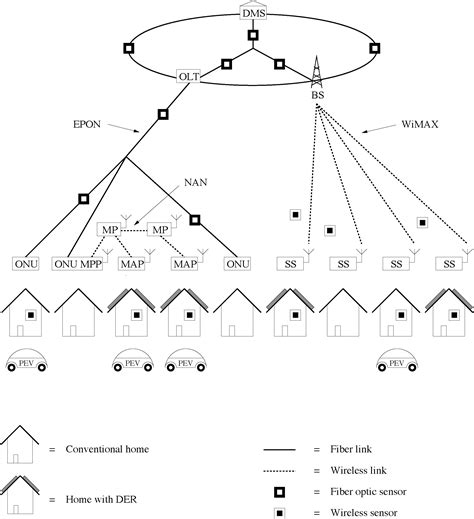 DMS
OLT
BS
EPON
WiMAX
NAN
MP
MP
ONU
ONU MPP
MAP
MAP
ONU
SS
SS
SS
SS
PEV
PEV
PEV
PEV

= Conventional home
= Home with DER
= Fiber link
= Wireless link
= Fiber optic sensor
= Wireless sensor