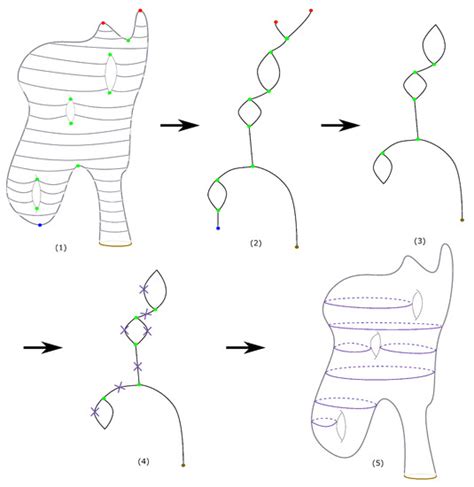 (1)

(2)

(3)

(4)

(5)