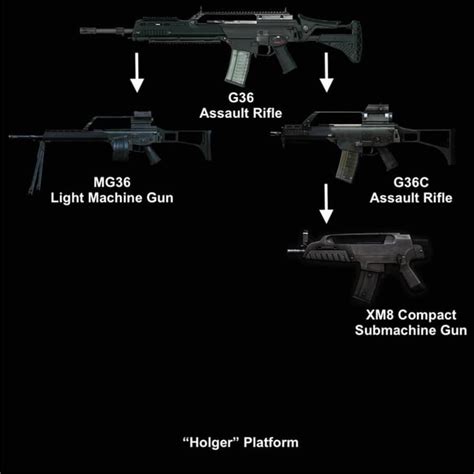 G36
Assault Rifle

MG36
Light Machine Gun

G36C
Assault Rifle

XM8 Compact
Submachine Gun

“Holger” Platform