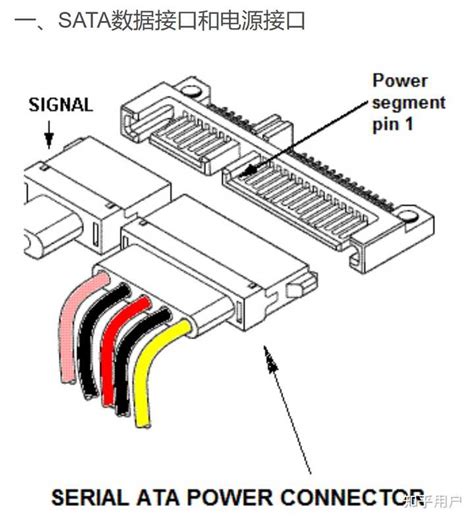 一、SATA数据接口和电源接口

SIGNAL

Power segment pin 1

SERIAL ATA POWER CONNECTOR

知乎用户