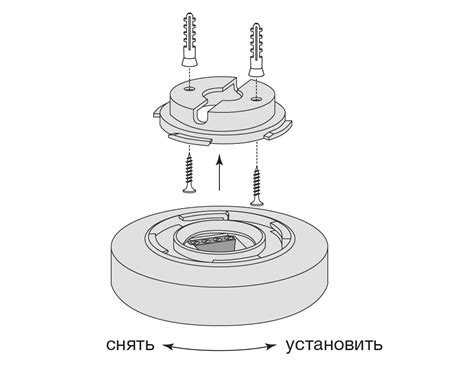 снять установить