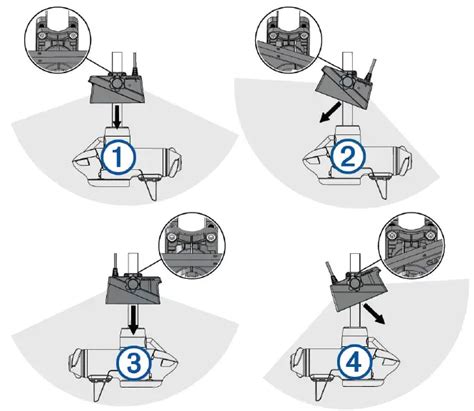 1

2

3

4