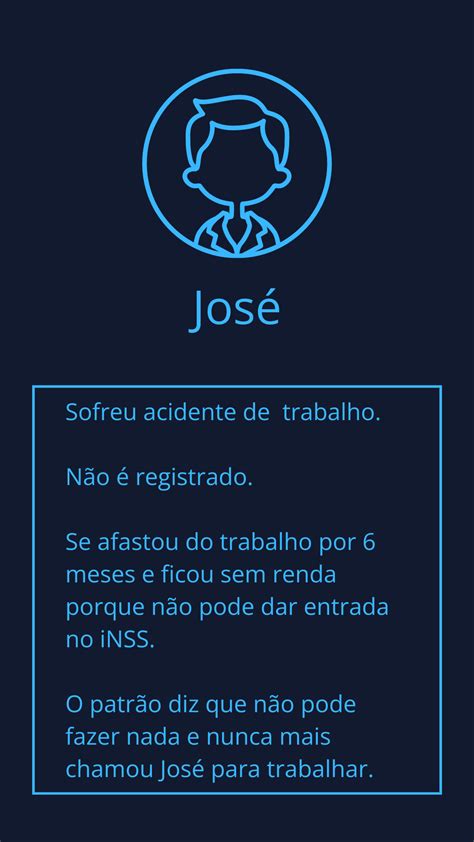 José

Sofreu acidente de  trabalho.

Não é registrado.

Se afastou do trabalho por 6 meses e ficou sem renda porque não pode dar entrada no iNSS.

O patrão diz que não pode fazer nada e nunca mais chamou José para trabalhar.