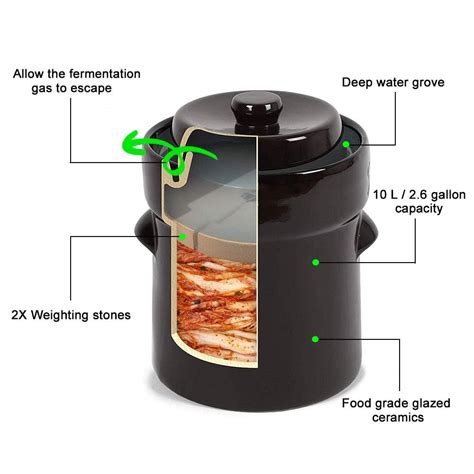 Allow the fermentation gas to escape

Deep water grove

10 L / 2.6 gallon capacity

2X Weighting stones

Food grade glazed ceramics