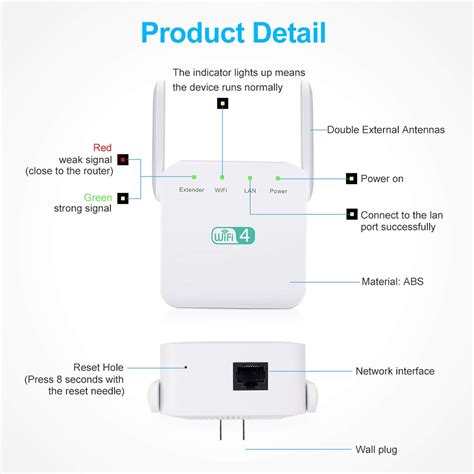 Product Detail

The indicator lights up means the device runs normally

Double External Antennas

Red
weak signal
(close to the router)

Green
strong signal

Extender WiFi LAN Power

Power on

Connect to the lan port successfully

WiFi 4

Material: ABS

Reset Hole
(Press 8 seconds with the reset needle)

Network interface

Wall plug