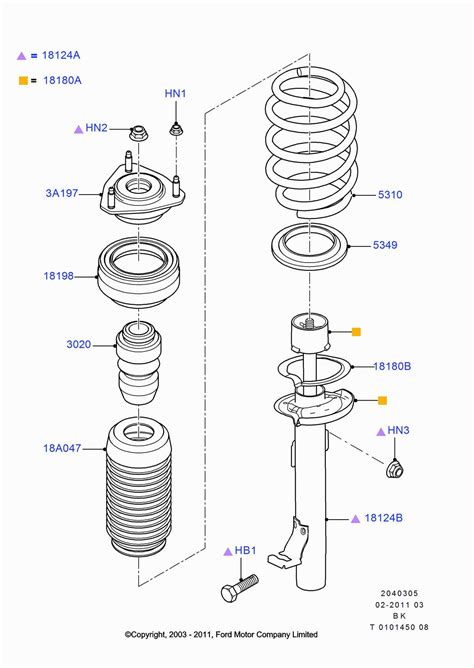 = 18124A

= 18180A

HN1

HN2

3A197

18198

3020

18A047

5310

5349

18180B

HN3

18124B

HB1

2040305
02-2011 03
B K
T 0101450 08

©Copyright, 2003 - 2011, Ford Motor Company Limited