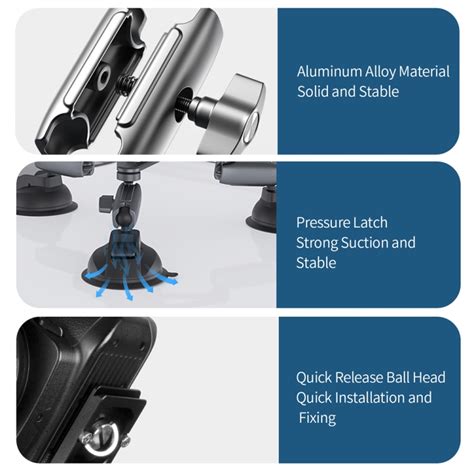 Aluminum Alloy Material
Solid and Stable

Pressure Latch
Strong Suction and
Stable

Quick Release Ball Head
Quick Installation and
Fixing