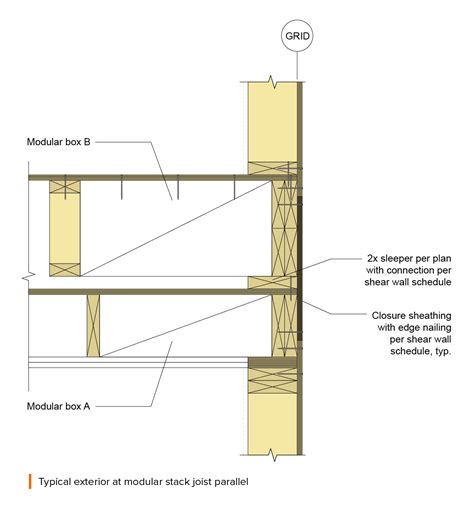 GRID

Modular box B

2x sleeper per plan with connection per shear wall schedule

Closure sheathing with edge nailing per shear wall schedule, typ.

Modular box A

Typical exterior at modular stack joist parallel