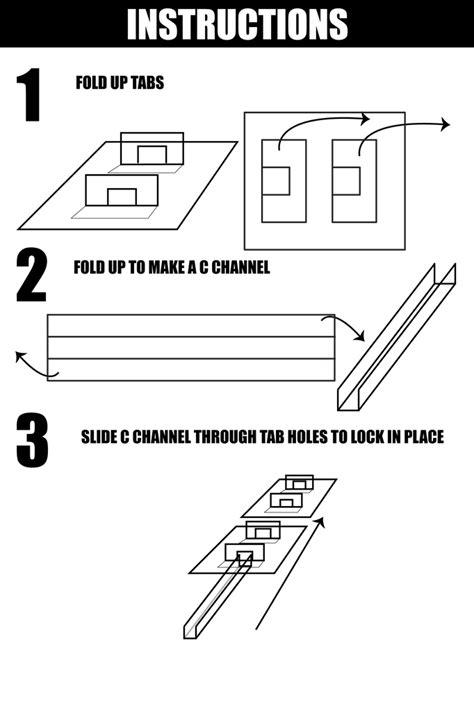 INSTRUCTIONS

1 FOLD UP TABS

2 FOLD UP TO MAKE A C CHANNEL

3 SLIDE C CHANNEL THROUGH TAB HOLES TO LOCK IN PLACE