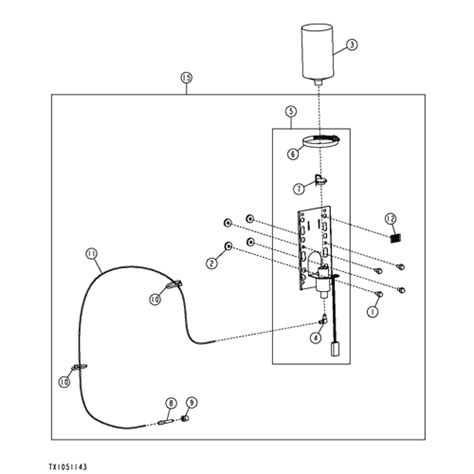 3
15
5
6
7
12
2
11
10
1
4
10
8
9
TX1051143