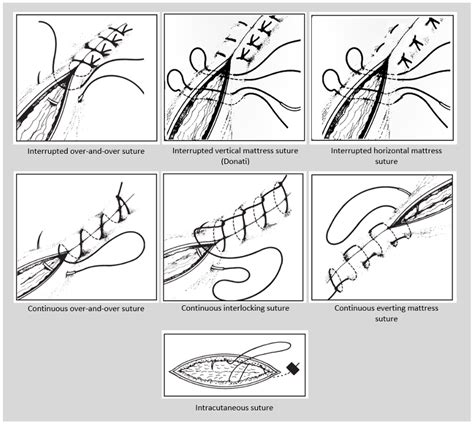 Interrupted over-and-over suture

Interrupted vertical mattress suture (Donati)

Interrupted horizontal mattress suture

Continuous over-and-over suture

Continuous interlocking suture

Continuous everting mattress suture

Intracutaneous suture