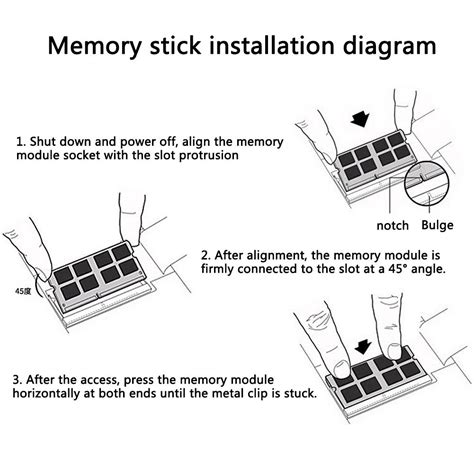 Memory stick installation diagram

1. Shut down and power off, align the memory module socket with the slot protrusion

notch Bulge

45度

2. After alignment, the memory module is firmly connected to the slot at a 45° angle.

3. After the access, press the memory module horizontally at both ends until the metal clip is stuck.