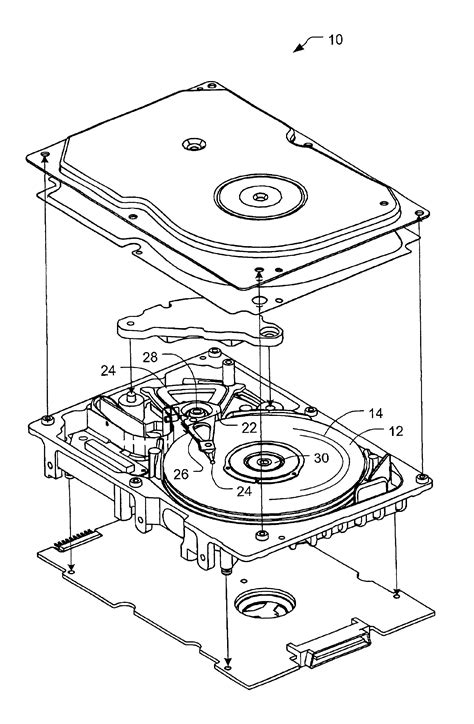 10

28

24

14

12

22

30

26

24